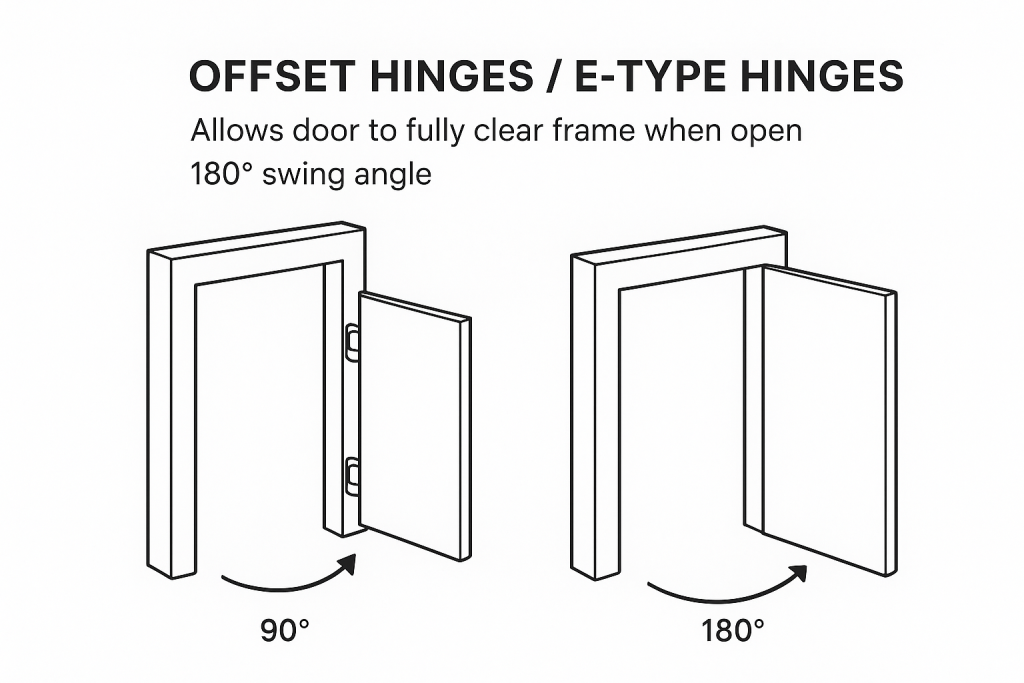 OFFSET HINGES / E-TYPE HINGES

Allows door to fully clear frame when open
180° swing angle

90°

180°