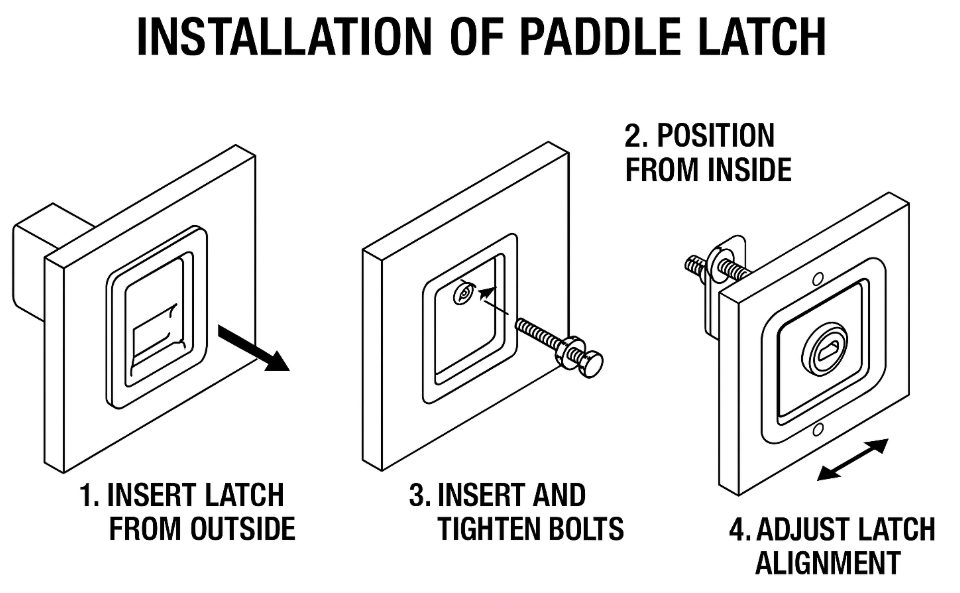 INSTALLATION OF PADDLE LATCH

1. INSERT LATCH FROM OUTSIDE

3. INSERT AND TIGHTEN BOLTS

2. POSITION FROM INSIDE

4. ADJUST LATCH ALIGNMENT