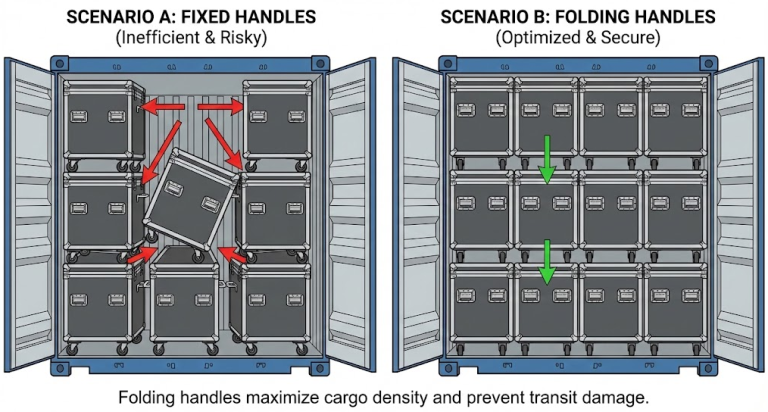 SCENARIO A: FIXED HANDLES
(Inefficient & Risky)

SCENARIO B: FOLDING HANDLES
(Optimized & Secure)

Folding handles maximize cargo density and prevent transit damage.