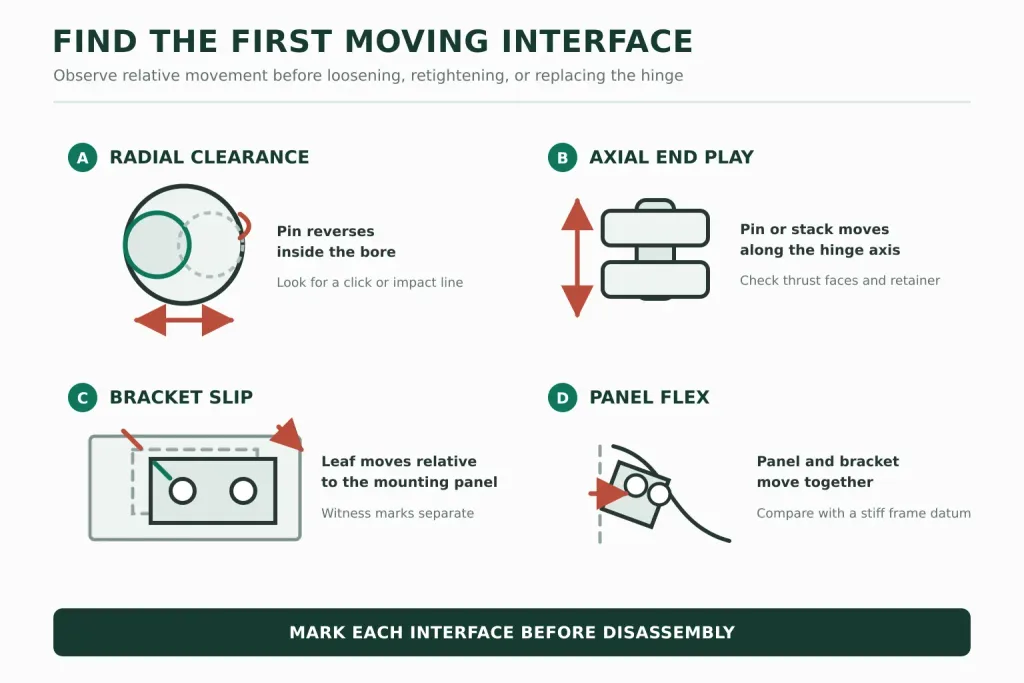 FIND THE FIRST MOVING INTERFACE

Observe relative movement before loosening, retightening, or replacing the hinge

A RADIAL CLEARANCE

Pin reverses inside the bore

Look for a click or impact line

B AXIAL END PLAY

Pin or stack moves along the hinge axis

Check thrust faces and retainer

C BRACKET SLIP

Leaf moves relative to the mounting panel

Witness marks separate

D PANEL FLEX

Panel and bracket move together

Compare with a stiff frame datum

MARK EACH INTERFACE BEFORE DISASSEMBLY